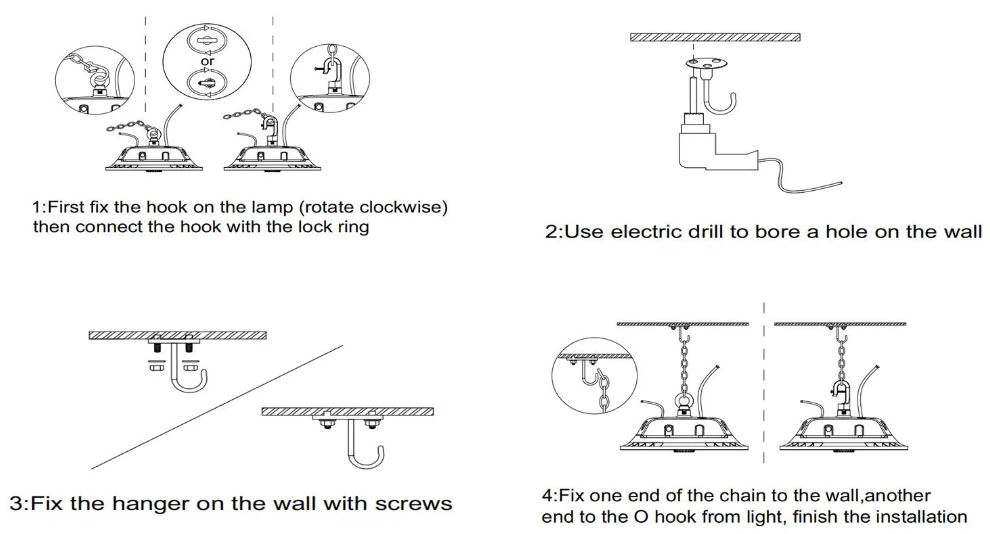 or

1:First fix the hook on the lamp (rotate clockwise) then connect the hook with the lock ring

2:Use electric drill to bore a hole on the wall

3:Fix the hanger on the wall with screws

4:Fix one end of the chain to the wall,another end to the O hook from light, finish the installation