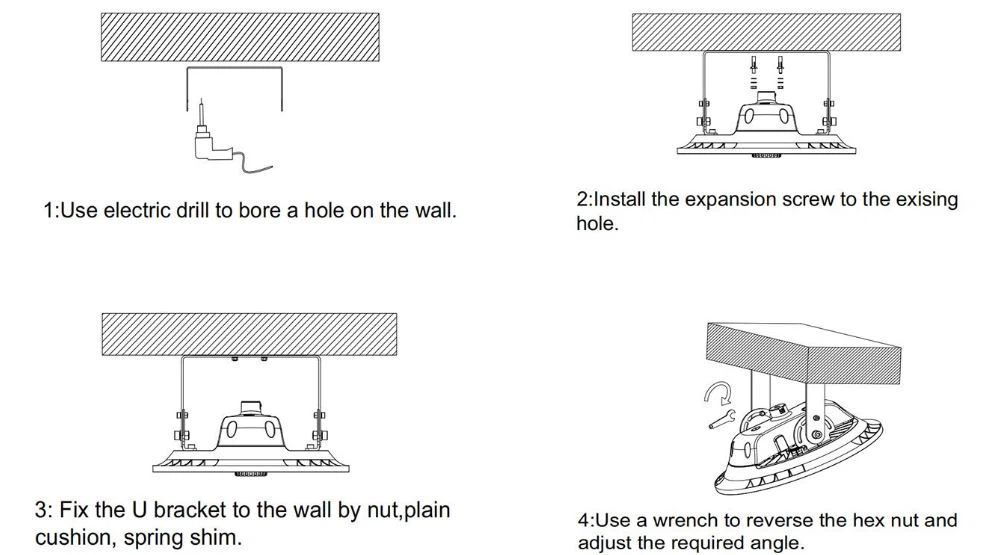 1:Use electric drill to bore a hole on the wall.

2:Install the expansion screw to the exising hole.

3: Fix the U bracket to the wall by nut,plain cushion, spring shim.

4:Use a wrench to reverse the hex nut and adjust the required angle.