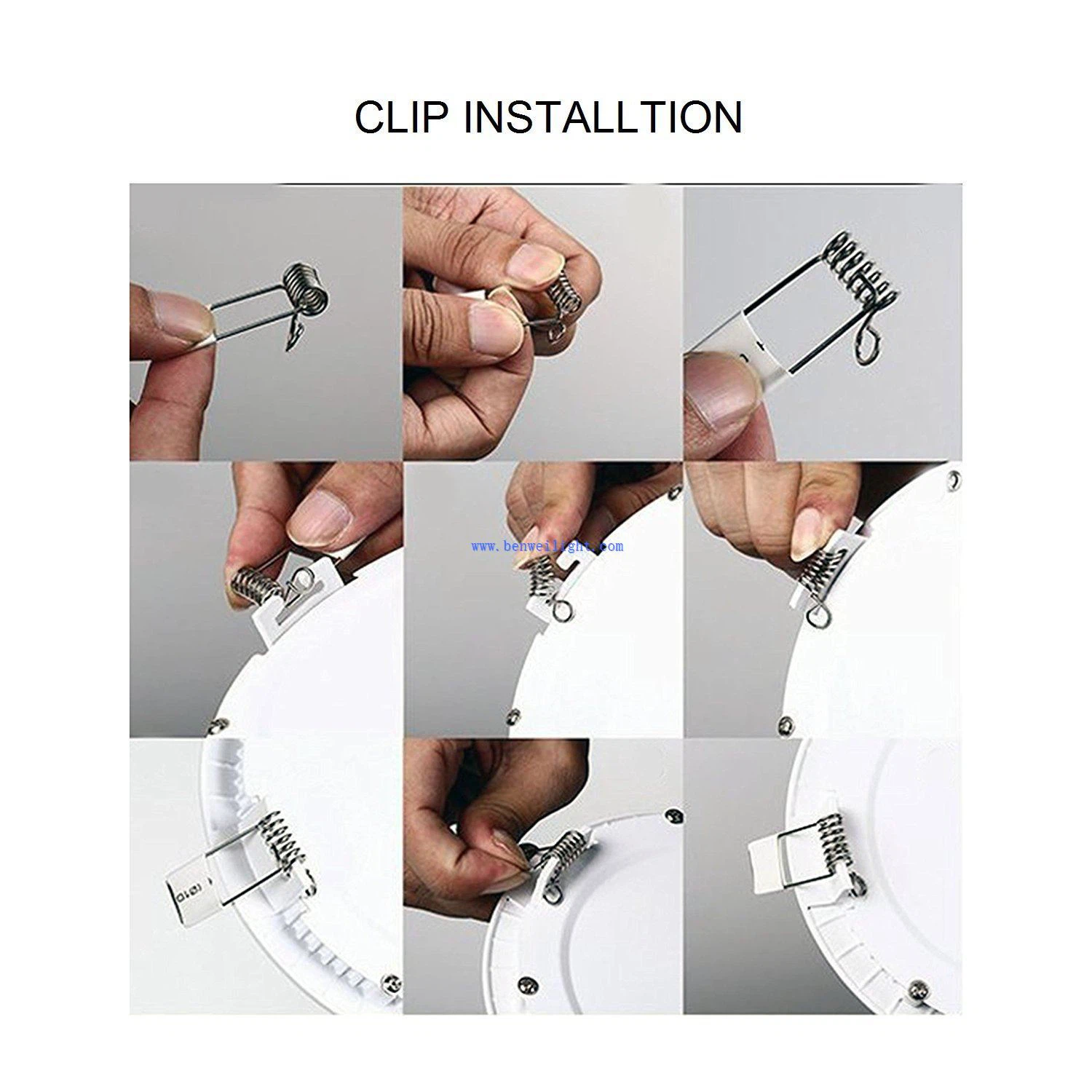 CLIP INSTALLTION

www.benweilight.com