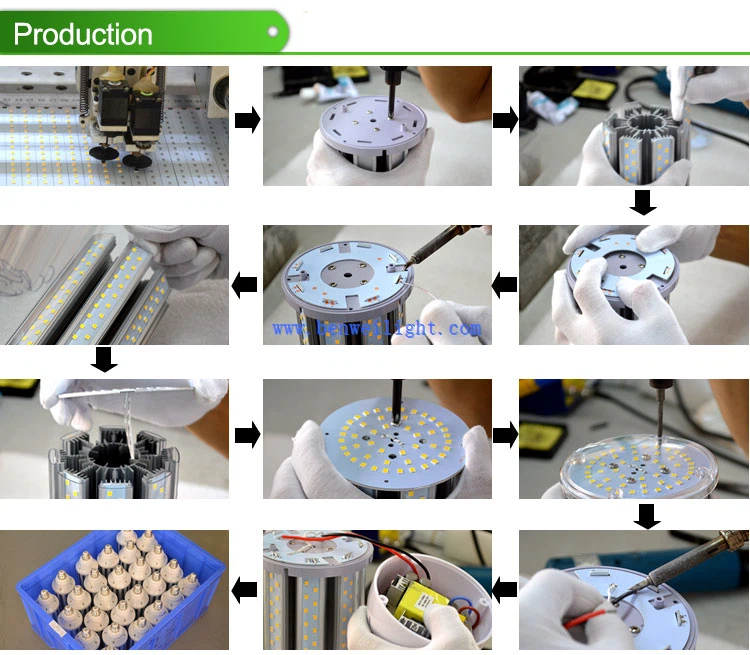 Production

www.benweilight.com