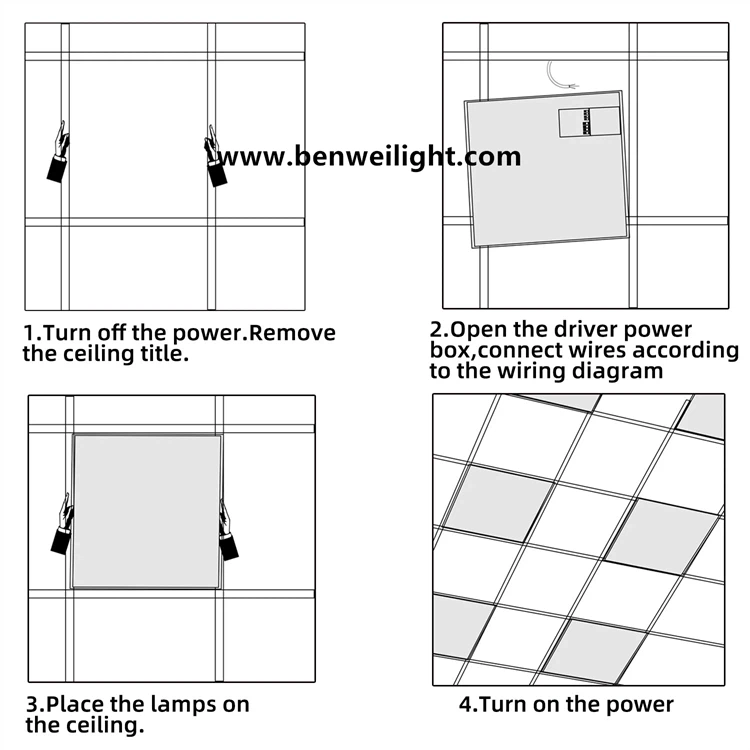 www.benweilight.com

1.Turn off the power.Remove the ceiling title.

2.Open the driver power box,connect wires according to the wiring diagram

3.Place the lamps on the ceiling.

4.Turn on the power